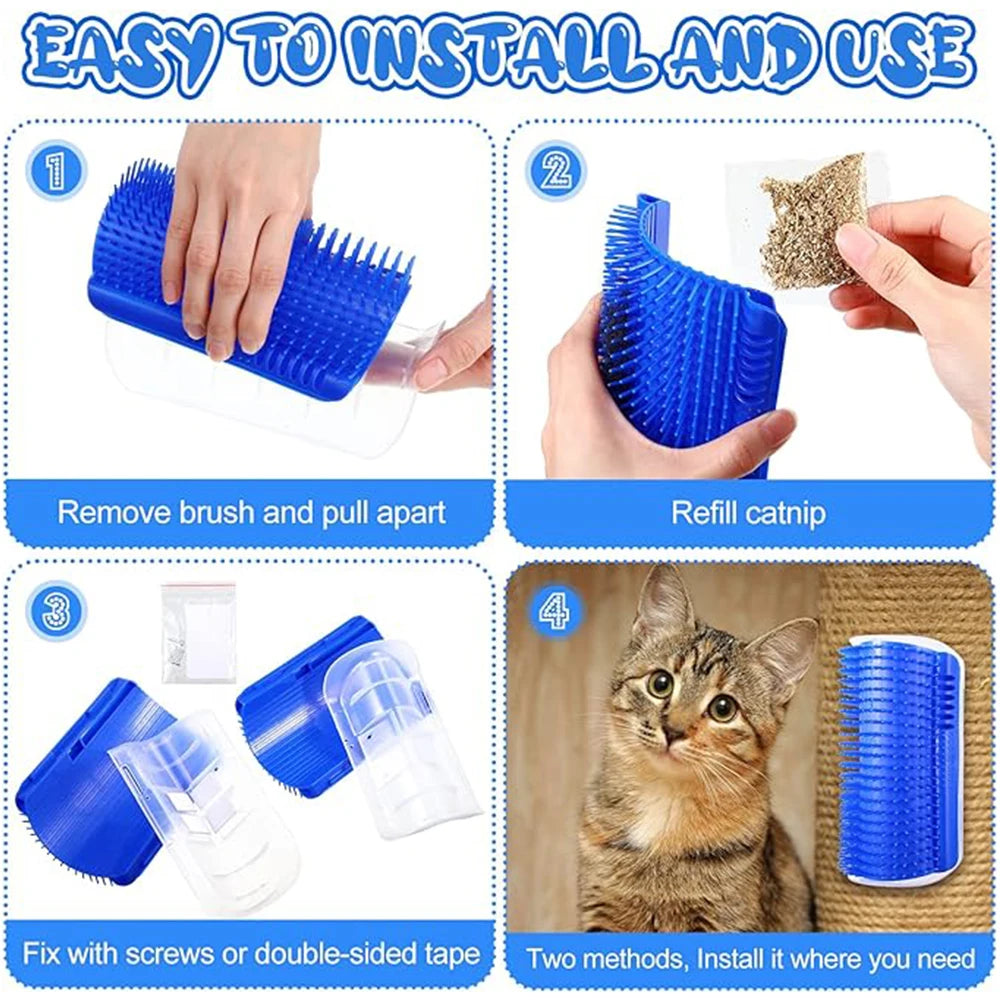 EASY TO INSTALL AND USE

1

Remove brush and pull apart

2

Refill catnip

3

Fix with screws or double-sided tape

4

Two methods, Install it where you need